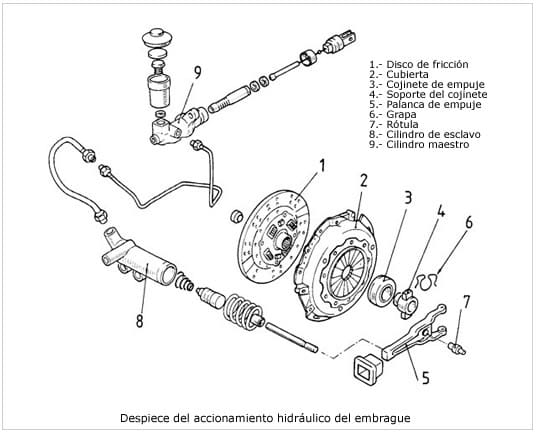 9

1.- Disco de fricción
2.- Cubierta
3.- Cojinete de empuje
4.- Soporte del cojinete
5.- Palanca de empuje
6.- Grapa
7.- Rótula
8.- Cilindro de esclavo
9.- Cilindro maestro

1
2
3
4
6
7
8
5

Despiece del accionamiento hidráulico del embrague