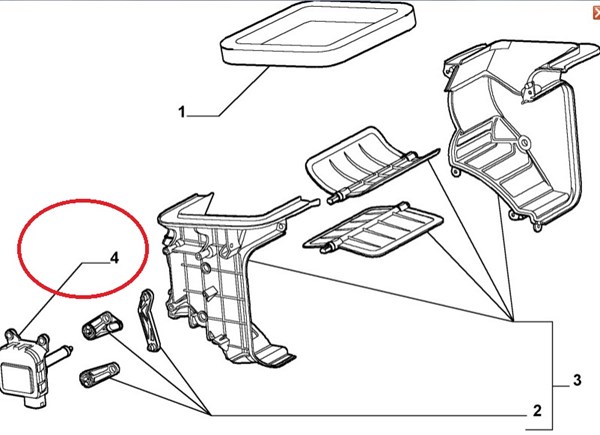 1
4
3
2