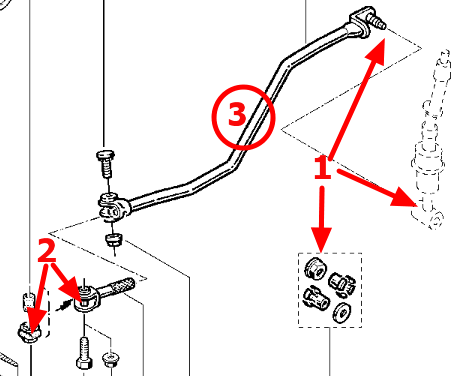 3
1
2