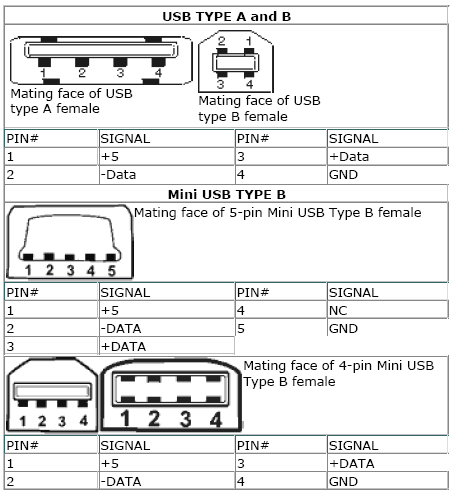 USB TYPE A and B

1 2 3 4

Mating face of USB type A female

2 1
3 4

Mating face of USB type B female

| PIN# | SIGNAL | PIN# | SIGNAL |
|---|---|---|---|
| 1 | +5 | 3 | +Data |
| 2 | -Data | 4 | GND |

Mini USB TYPE B

1 2 3 4 5

Mating face of 5-pin Mini USB Type B female

| PIN# | SIGNAL | PIN# | SIGNAL |
|---|---|---|---|
| 1 | +5 | 4 | NC |
| 2 | -DATA | 5 | GND |
| 3 | +DATA | | |

1 2 3 4

1 2 3 4

Mating face of 4-pin Mini USB Type B female

| PIN# | SIGNAL | PIN# | SIGNAL |
|---|---|---|---|
| 1 | +5 | 3 | +DATA |
| 2 | -DATA | 4 | GND |