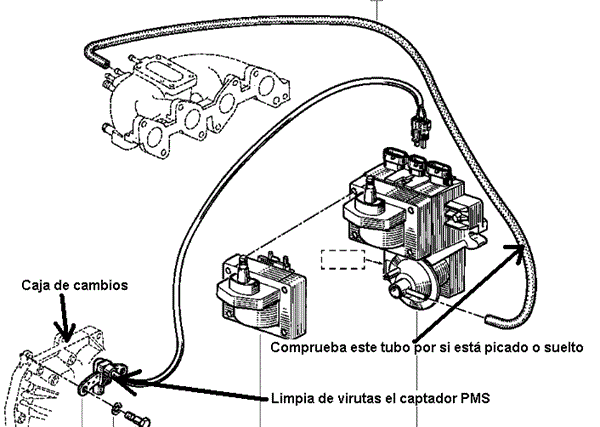 Caja de cambios

Comprueba este tubo por si está picado o suelto

Limpia de virutas el captador PMS