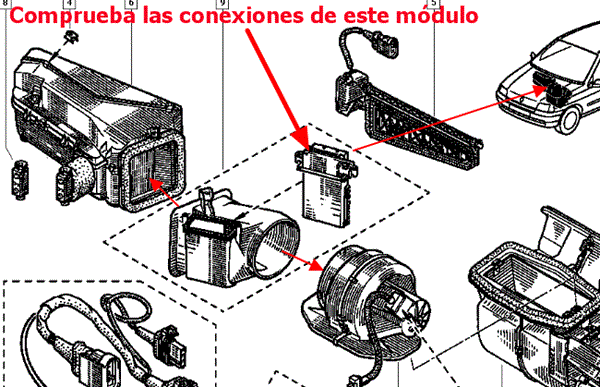 8 4 6 9 5
Comprueba las conexiones de este módulo