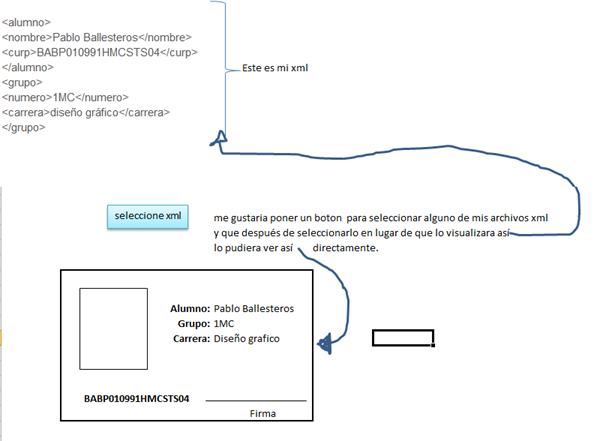 <alumno>
<nombre>Pablo Ballesteros</nombre>
<curp>BABP010991HMCSTS04</curp>
</alumno>
<grupo>
<numero>1MC</numero>
<carrera>diseño gráfico</carrera>
</grupo>

Este es mi xml

seleccione xml

me gustaria poner un boton para seleccionar alguno de mis archivos xml y que después de seleccionarlo en lugar de que lo visualizara así lo pudiera ver así directamente.

Alumno: Pablo Ballesteros
Grupo: 1MC
Carrera: Diseño grafico

BABP010991HMCSTS04

Firma