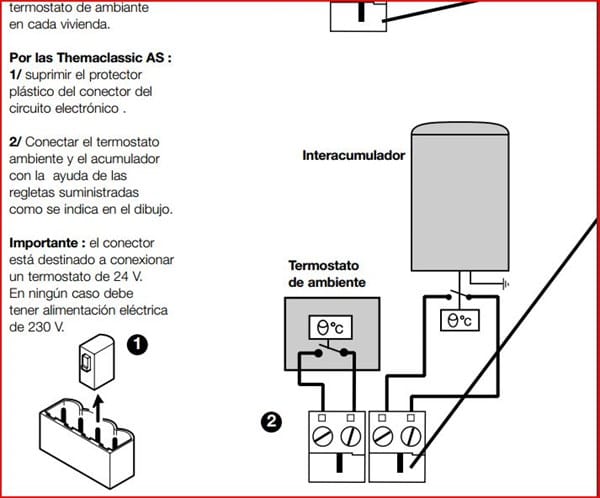 termostato de ambiante en cada vivienda.

**Por las Themaclassic AS :**
**1/** suprimir el protector plástico del conector del circuito electrónico .

**2/** Conectar el termostato ambiente y el acumulador con la ayuda de las regletas suministradas como se indica en el dibujo.

**Importante :** el conector está destinado a conexionar un termostato de 24 V. En ningún caso debe tener alimentación eléctrica de 230 V.

1

Interacumulador

Termostato de ambiente

θ°c

θ°c

2